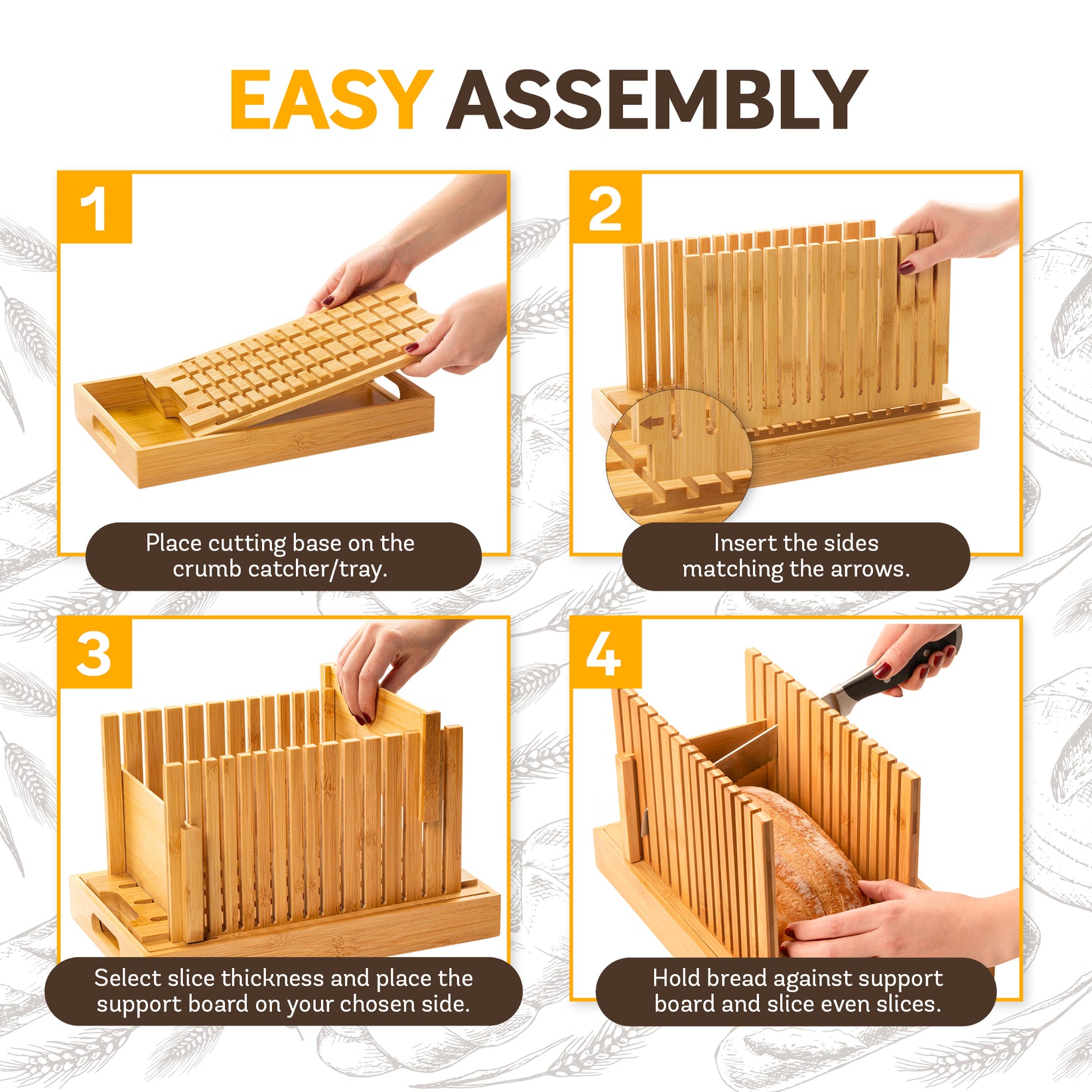 EASY ASSEMBLY

1

Place cutting base on the crumb catcher/tray.

2

Insert the sides matching the arrows.

3

Select slice thickness and place the support board on your chosen side.

4

Hold bread against support board and slice even slices.