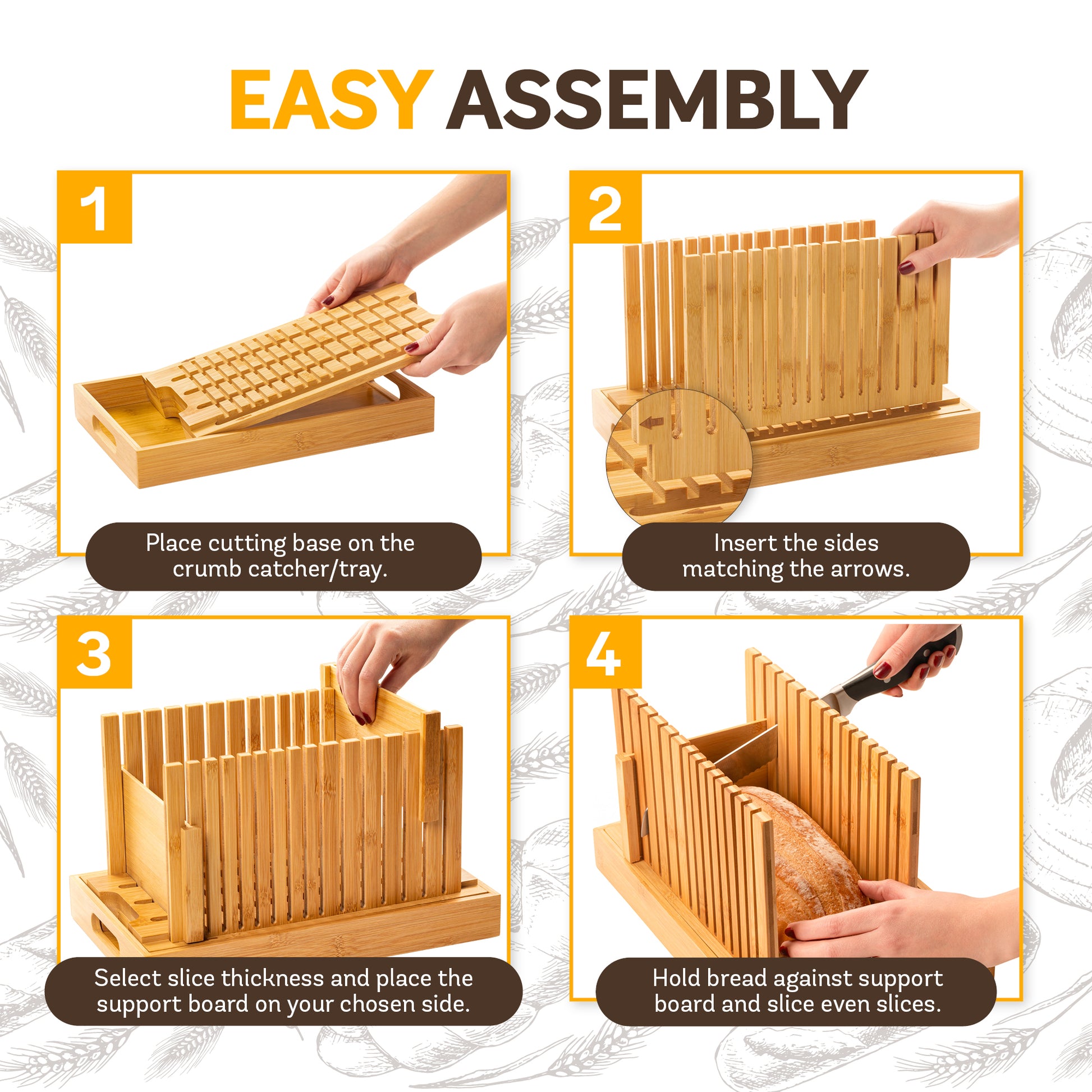 EASY ASSEMBLY

1

Place cutting base on the crumb catcher/tray.

2

Insert the sides matching the arrows.

3

Select slice thickness and place the support board on your chosen side.

4

Hold bread against support board and slice even slices.